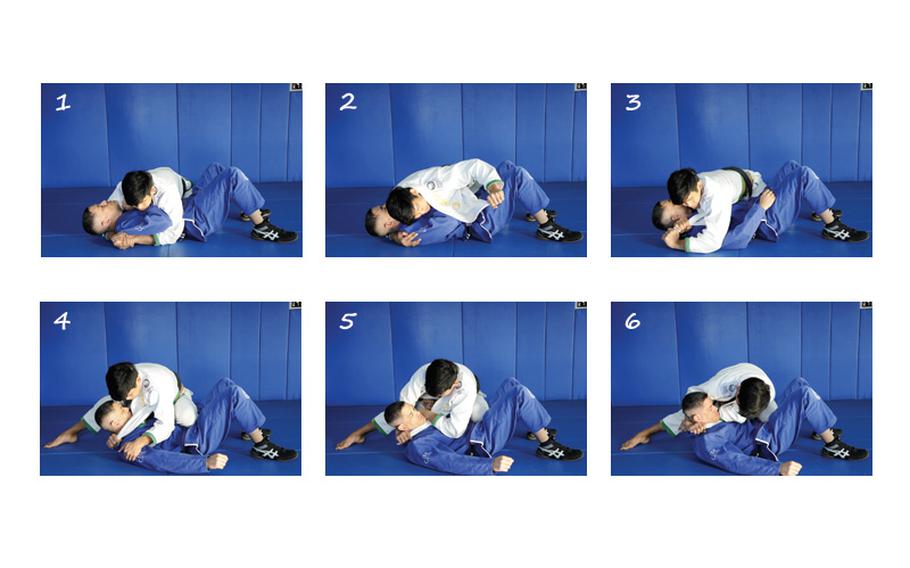 1

2

3

4

5

6